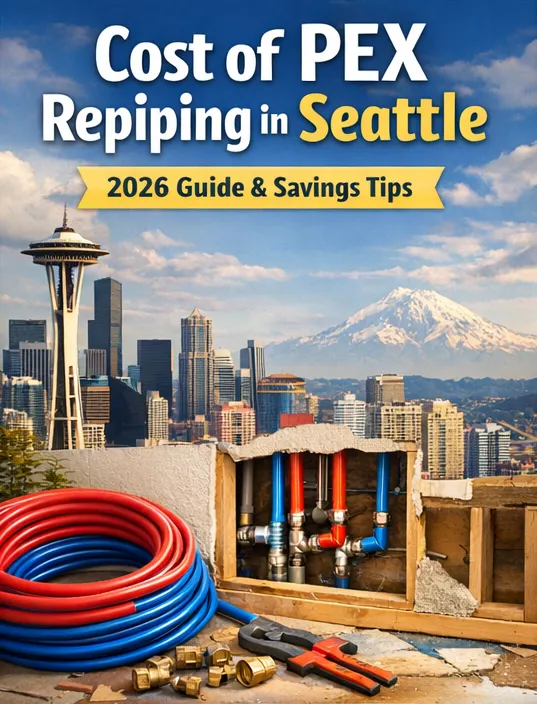 Cost of PEX Repiping in Seattle

2026 Guide & Savings Tips