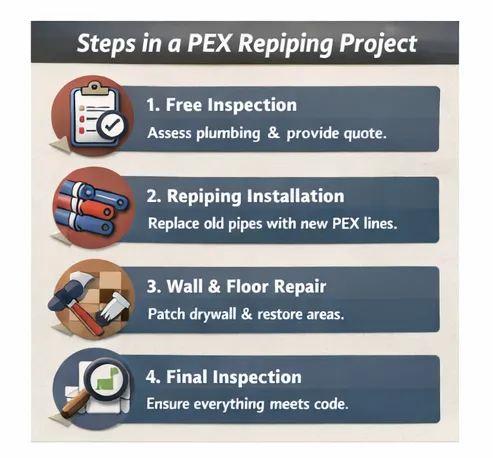 Steps in a PEX Repiping Project

1. Free Inspection
Assess plumbing & provide quote.

2. Repiping Installation
Replace old pipes with new PEX lines.

3. Wall & Floor Repair
Patch drywall & restore areas.

4. Final Inspection
Ensure everything meets code.