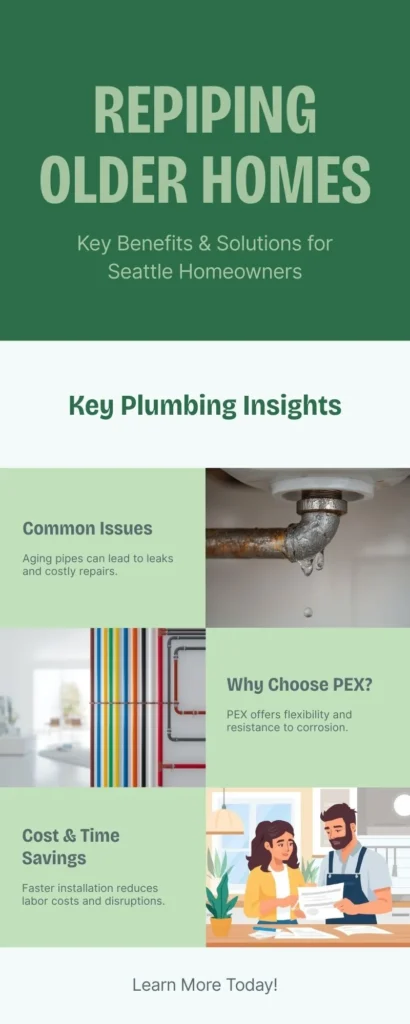 REPIPING OLDER HOMES

Key Benefits & Solutions for Seattle Homeowners

Key Plumbing Insights

Common Issues

Aging pipes can lead to leaks and costly repairs.

Why Choose PEX?

PEX offers flexibility and resistance to corrosion.

Cost & Time Savings

Faster installation reduces labor costs and disruptions.

Learn More Today!